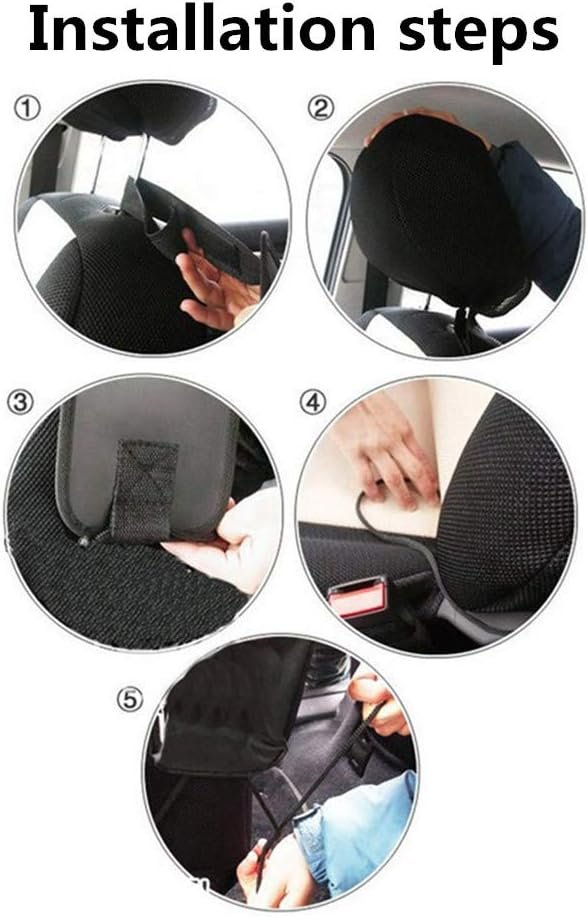 Installation steps

①

②

③

④

⑤