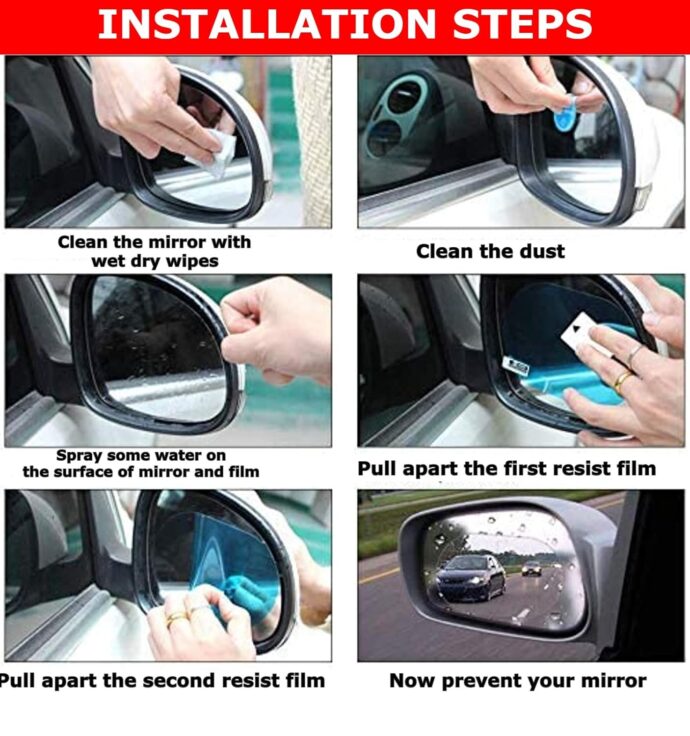 INSTALLATION STEPS

Clean the mirror with wet dry wipes

Clean the dust

Spray some water on the surface of mirror and film

Pull apart the first resist film

Pull apart the second resist film

Now prevent your mirror