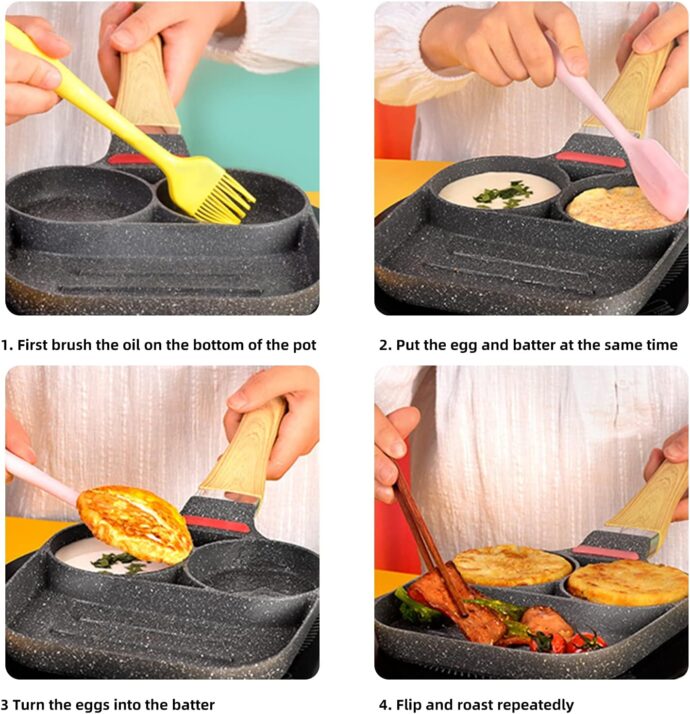 1. First brush the oil on the bottom of the pot

2. Put the egg and batter at the same time

3 Turn the eggs into the batter

4. Flip and roast repeatedly