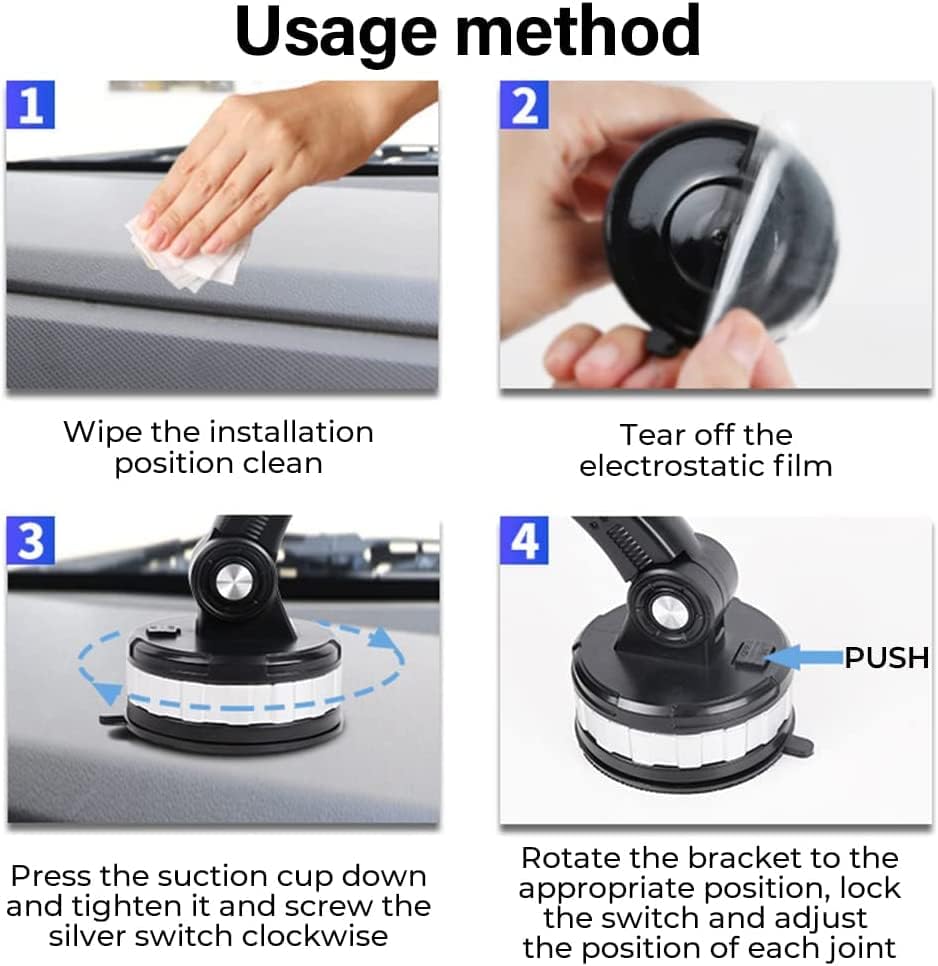 Usage method

1

Wipe the installation position clean

2

Tear off the electrostatic film

3

Press the suction cup down and tighten it and screw the silver switch clockwise

4

PUSH

Rotate the bracket to the appropriate position, lock the switch and adjust the position of each joint